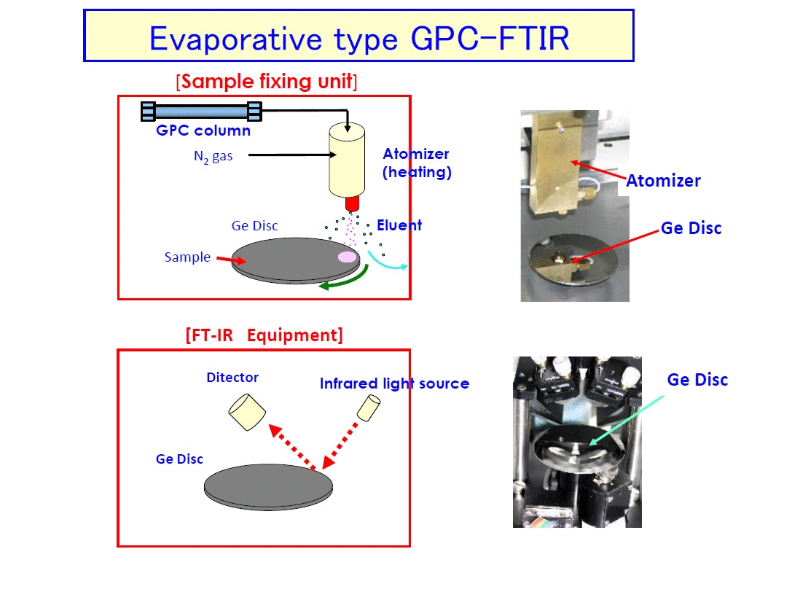 Evaporative type GPC-FTIR

[Sample fixing unit]

GPC column

$N_2$ gas

Atomizer (heating)

Ge Disc

Eluent

Sample

Atomizer

Ge Disc

[FT-IR Equipment]

Ditector

Infrared light source

Ge Disc

Ge Disc